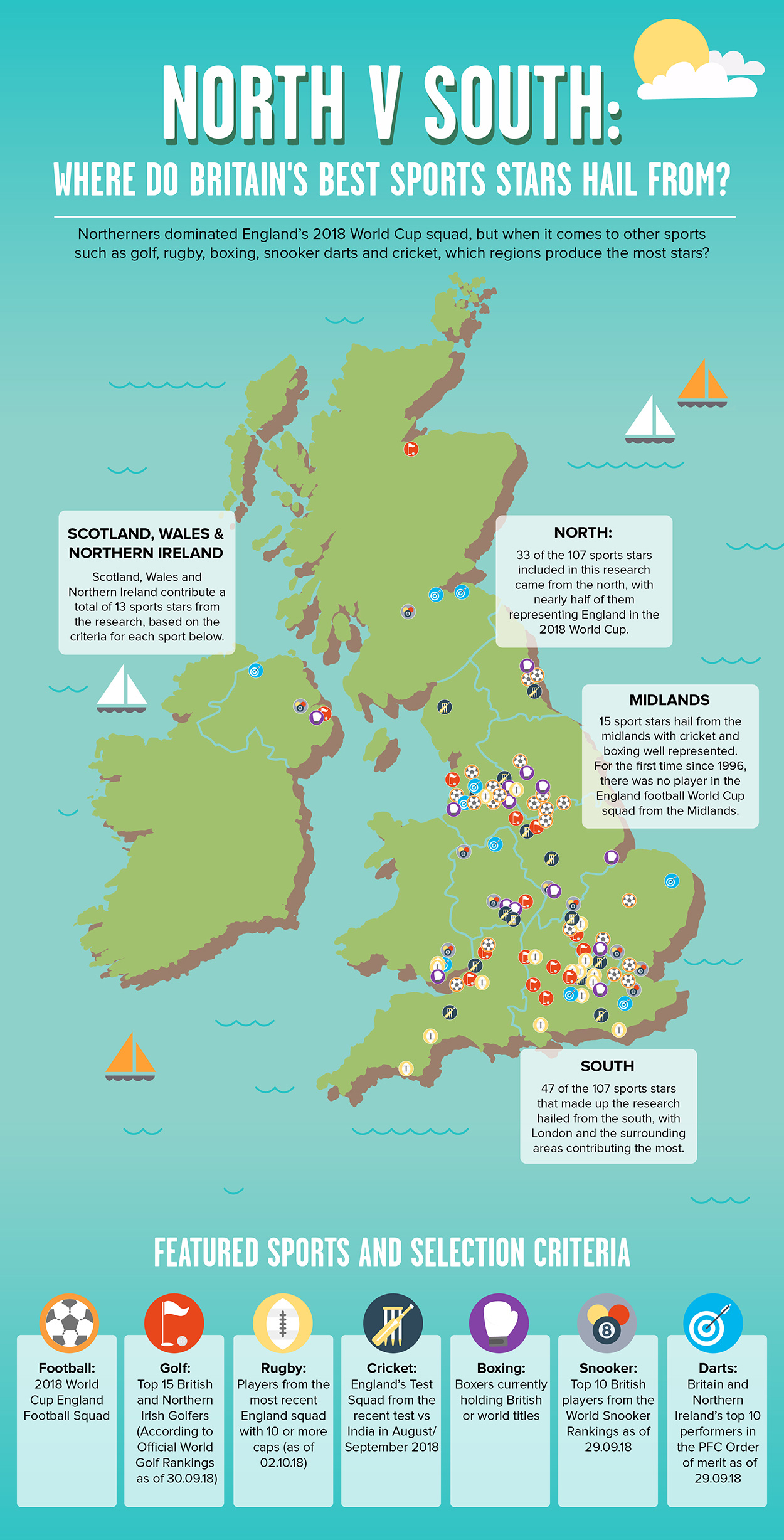 NORTH V SOUTH:

WHERE DO BRITAIN'S BEST SPORTS STARS HAIL FROM?

Northerners dominated England's 2018 World Cup squad, but when it comes to other sports such as golf, rugby, boxing, snooker darts and cricket, which regions produce the most stars?

SCOTLAND, WALES & NORTHERN IRELAND

Scotland, Wales and Northern Ireland contribute a total of 13 sports stars from the research, based on the criteria for each sport below.

NORTH:

33 of the 107 sports stars included in this research came from the north, with nearly half of them representing England in the 2018 World Cup.

MIDLANDS

15 sport stars hail from the midlands with cricket and boxing well represented. For the first time since 1996, there was no player in the England football World Cup squad from the Midlands.

SOUTH

47 of the 107 sports stars that made up the research hailed from the south, with London and the surrounding areas contributing the most.

FEATURED SPORTS AND SELECTION CRITERIA

Football:
2018 World Cup England Football Squad

Golf:
Top 15 British and Northern Irish Golfers (According to Official World Golf Rankings as of 30.09.18)

Rugby:
Players from the most recent England squad with 10 or more caps (as of 02.10.18)

Cricket:
England's Test Squad from the recent test vs India in August/ September 2018

Boxing:
Boxers currently holding British or world titles

Snooker:
Top 10 British players from the World Snooker Rankings as of 29.09.18

Darts:
Britain and Northern Ireland's top 10 performers in the PFC Order of merit as of 29.09.18